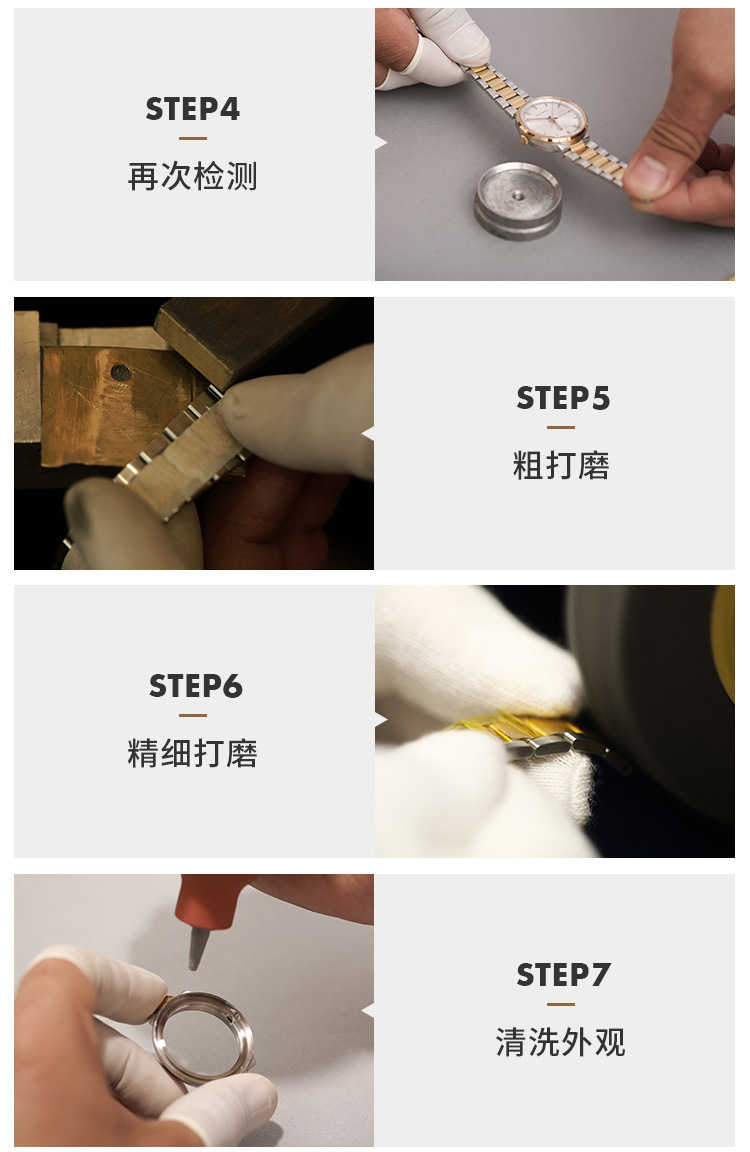 STEP4
再次检测

STEP5
粗打磨

STEP6
精细打磨

STEP7
清洗外观