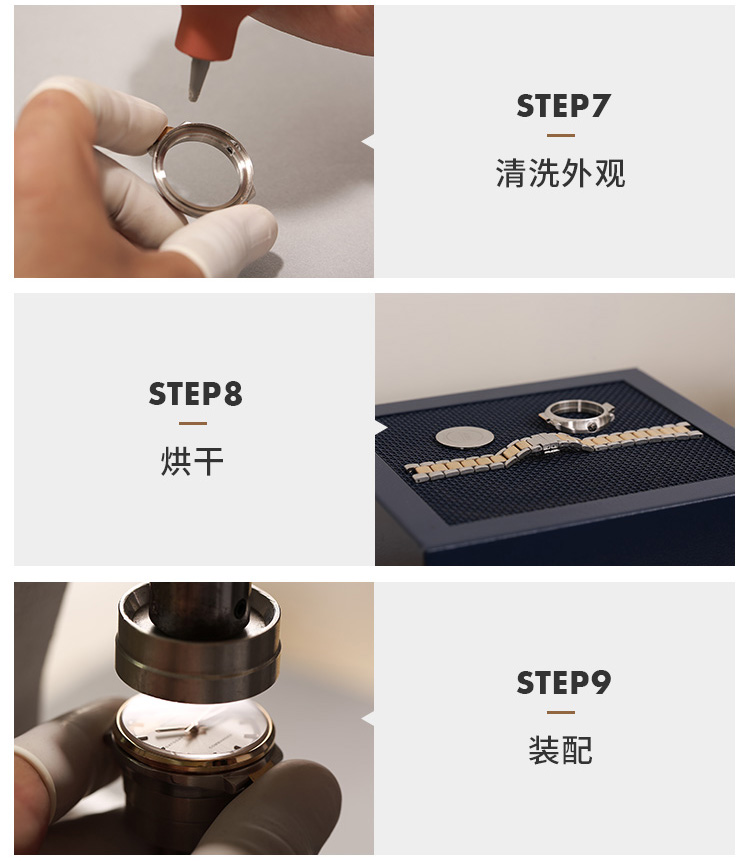 STEP7

清洗外观

STEP8

烘干

STEP9

装配